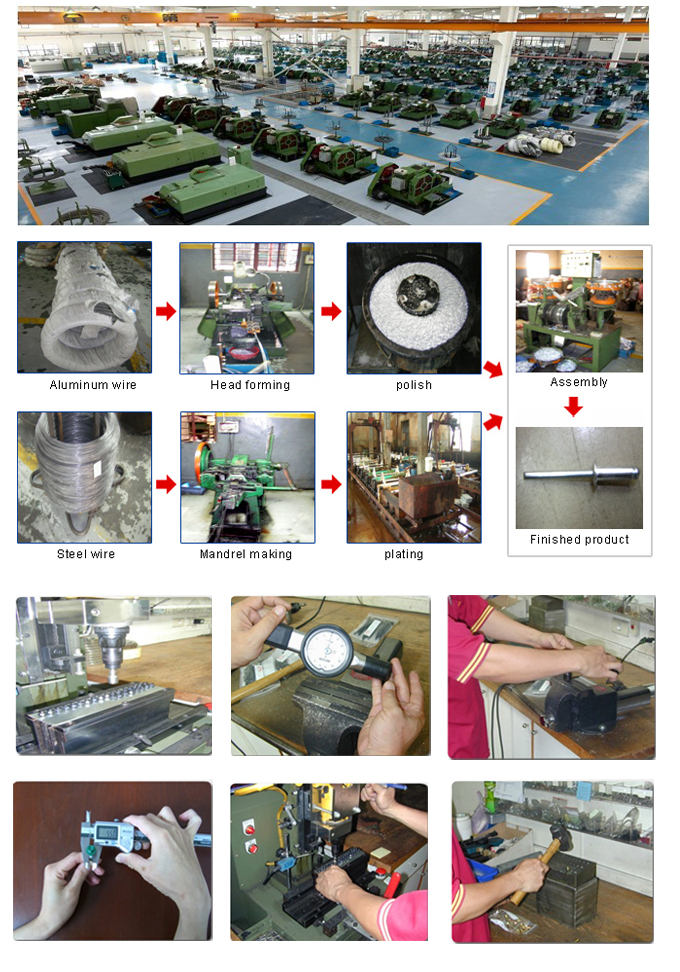 Aluminum wire

Head forming

polish

Assembly

Steel wire

Mandrel making

plating

Finished product